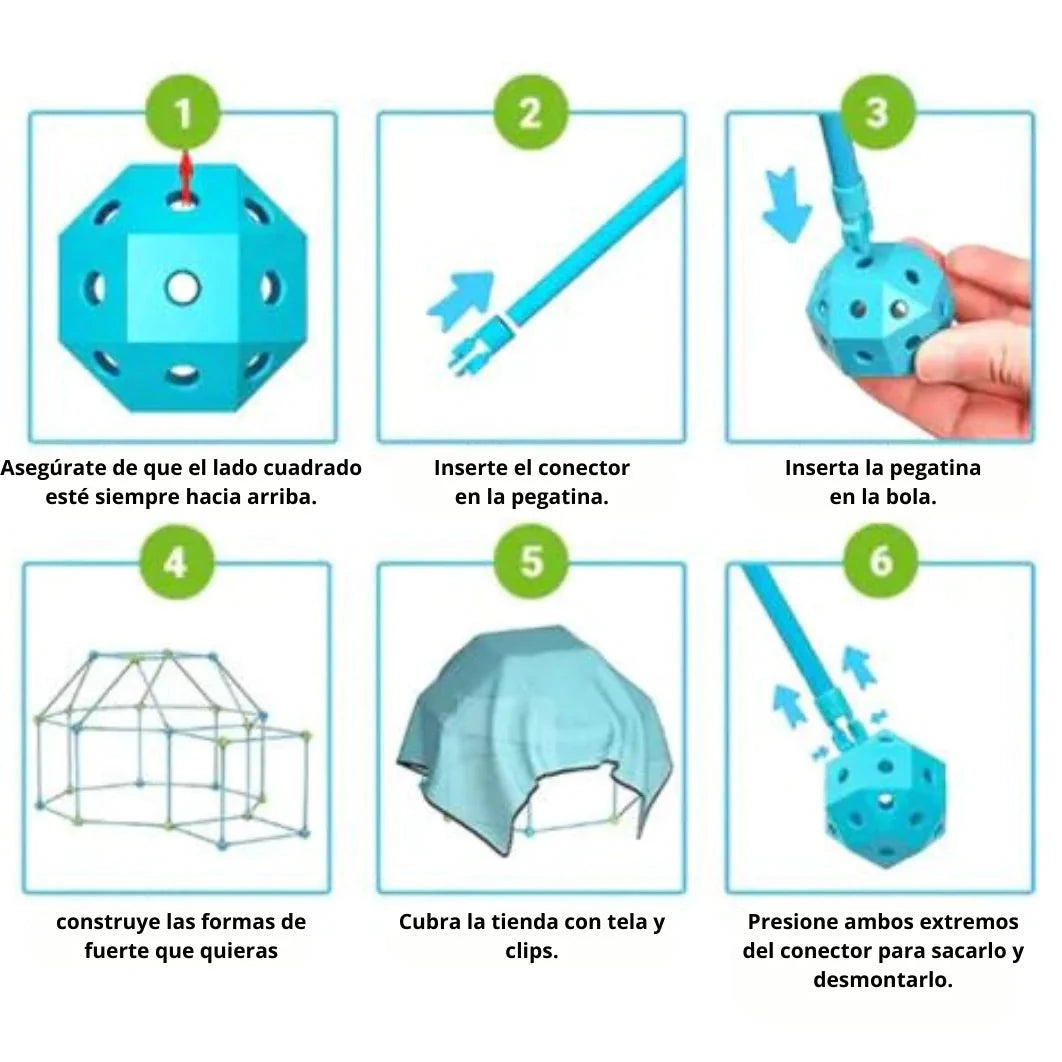 1

Asegúrate de que el lado cuadrado esté siempre hacia arriba.

2

Inserte el conector en la pegatina.

3

Inserta la pegatina en la bola.

4

construye las formas de fuerte que quieras

5

Cubra la tienda con tela y clips.

6

Presione ambos extremos del conector para sacarlo y desmontarlo.